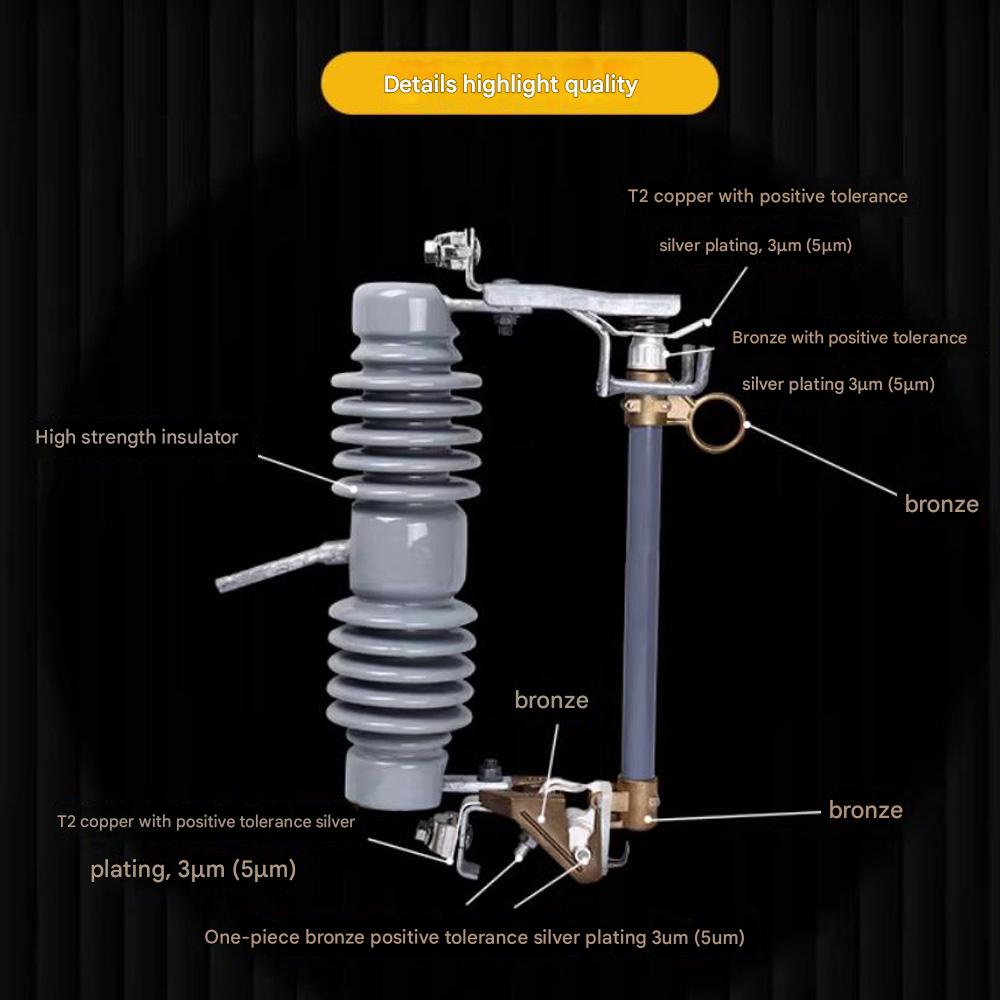 Details highlight quality

T2 copper with positive tolerance

silver plating, 3μm (5μm)

Bronze with positive tolerance

silver plating 3μm (5μm)

High strength insulator

bronze

bronze

bronze

T2 copper with positive tolerance silver

plating, 3μm (5μm)

One-piece bronze positive tolerance silver plating 3um (5um)